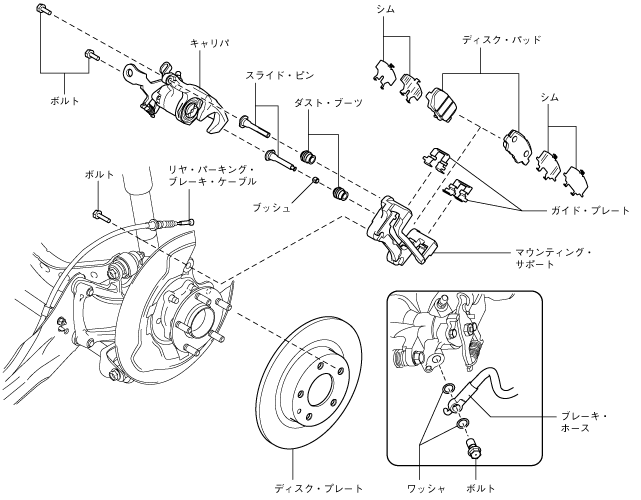 シム

ディスク・パッド

キャリパ

スライド・ピン

ダスト・ブーツ

シム

ボルト

ボルト

リヤ・パーキング・ブレーキ・ケーブル

ブッシュ

ガイド・プレート

マウンティング・サポート

ブレーキ・ホース

ディスク・プレート

ワッシャ

ボルト