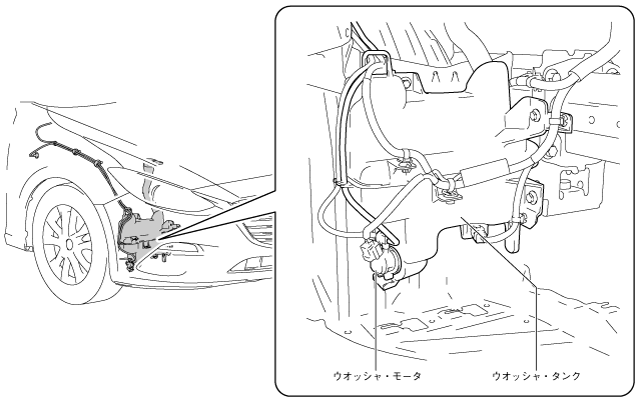 ウオッシャ・モータ
ウオッシャ・タンク