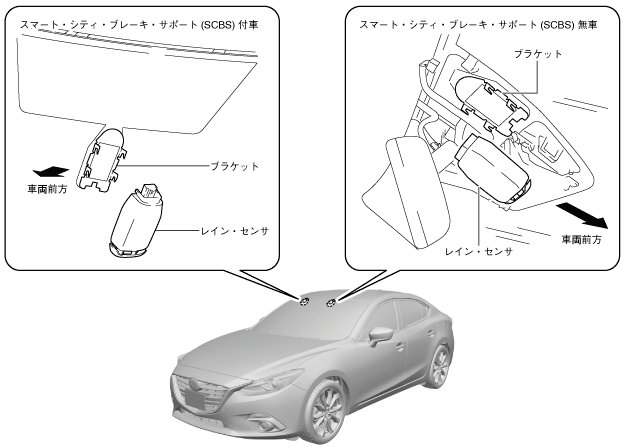 スマート・シティ・ブレーキ・サポート (SCBS) 付車

ブラケット

車両前方

レイン・センサ

スマート・シティ・ブレーキ・サポート (SCBS) 無車

ブラケット

車両前方

レイン・センサ