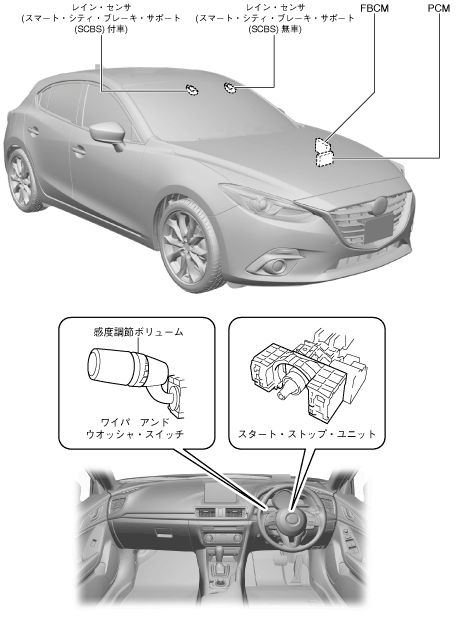 レイン・センサ
(スマート・シティ・ブレーキ・サポート
(SCBS) 付車)

レイン・センサ
(スマート・シティ・ブレーキ・サポート
(SCBS) 無車)

FBCM

PCM

感度調節ボリューム

ワイパ アンド
ウオッシャ・スイッチ

スタート・ストップ・ユニット