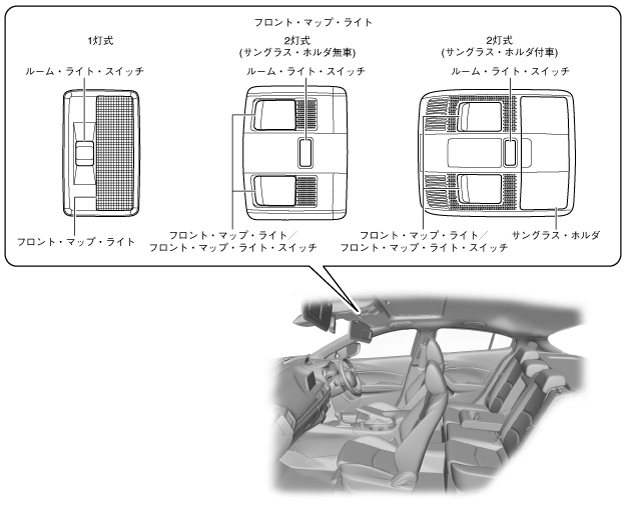 フロント・マップ・ライト

1灯式

ルーム・ライト・スイッチ

フロント・マップ・ライト

2灯式
(サングラス・ホルダ無車)

ルーム・ライト・スイッチ

フロント・マップ・ライト／
フロント・マップ・ライト・スイッチ

2灯式
(サングラス・ホルダ付車)

ルーム・ライト・スイッチ

フロント・マップ・ライト／
フロント・マップ・ライト・スイッチ

サングラス・ホルダ