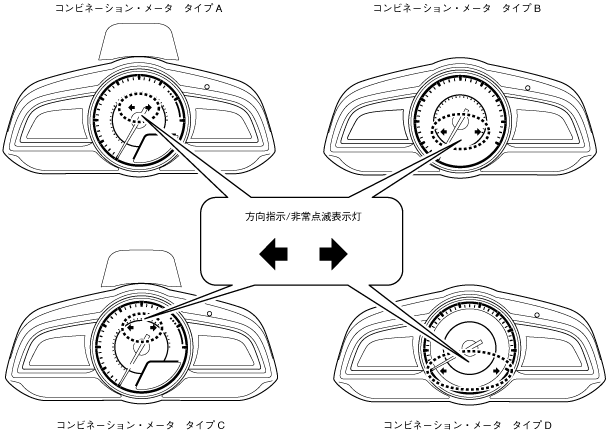 コンビネーション・メータ　タイプA

コンビネーション・メータ　タイプB

方向指示/非常点滅表示灯

コンビネーション・メータ　タイプC

コンビネーション・メータ　タイプD