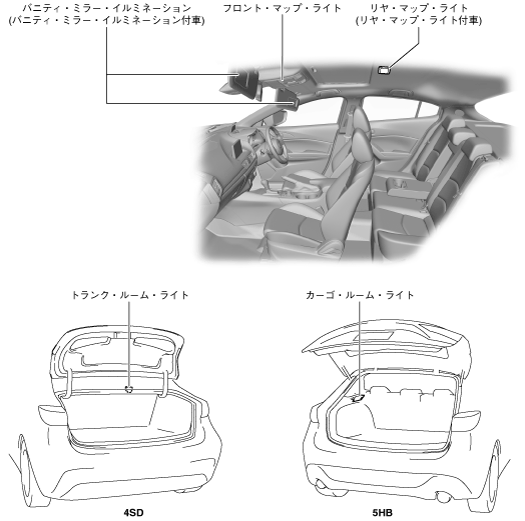 バニティ・ミラー・イルミネーション
(バニティ・ミラー・イルミネーション付車)

フロント・マップ・ライト

リヤ・マップ・ライト
(リヤ・マップ・ライト付車)

トランク・ルーム・ライト

カーゴ・ルーム・ライト

4SD

5HB