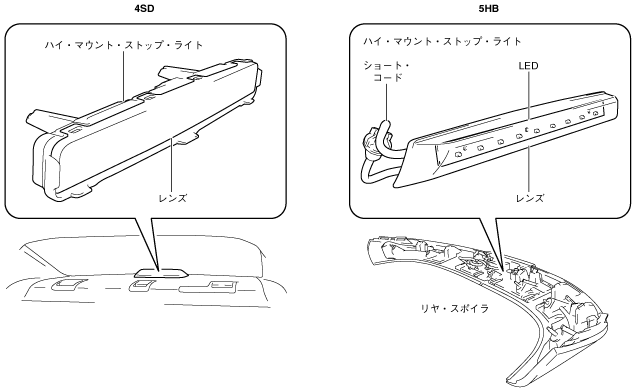 4SD

ハイ・マウント・ストップ・ライト

レンズ

5HB

ハイ・マウント・ストップ・ライト

ショート・コード

LED

レンズ

リヤ・スポイラ