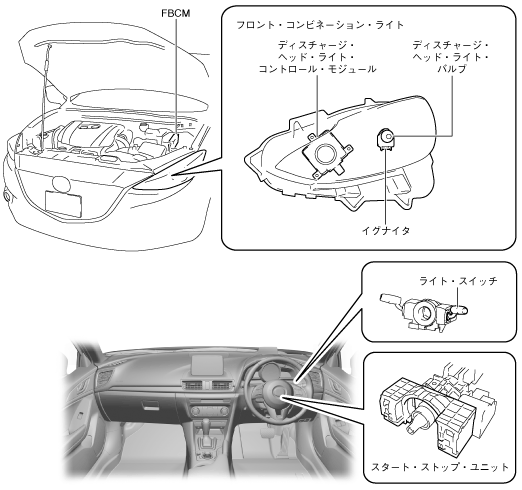 FBCM

フロント・コンビネーション・ライト

ディスチャージ・ヘッド・ライト・コントロール・モジュール

ディスチャージ・ヘッド・ライト・バルブ

イグナイタ

ライト・スイッチ

スタート・ストップ・ユニット