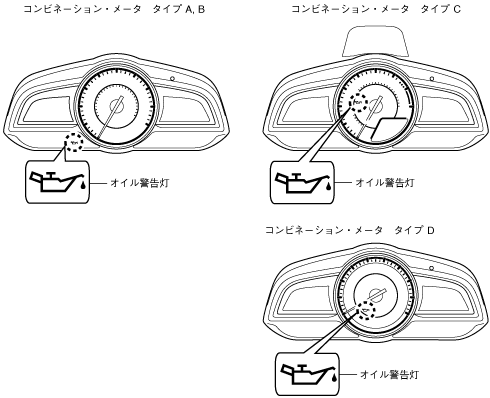 コンビネーション・メータ　タイプ A, B

オイル警告灯

コンビネーション・メータ　タイプ C

オイル警告灯

コンビネーション・メータ　タイプ D

オイル警告灯