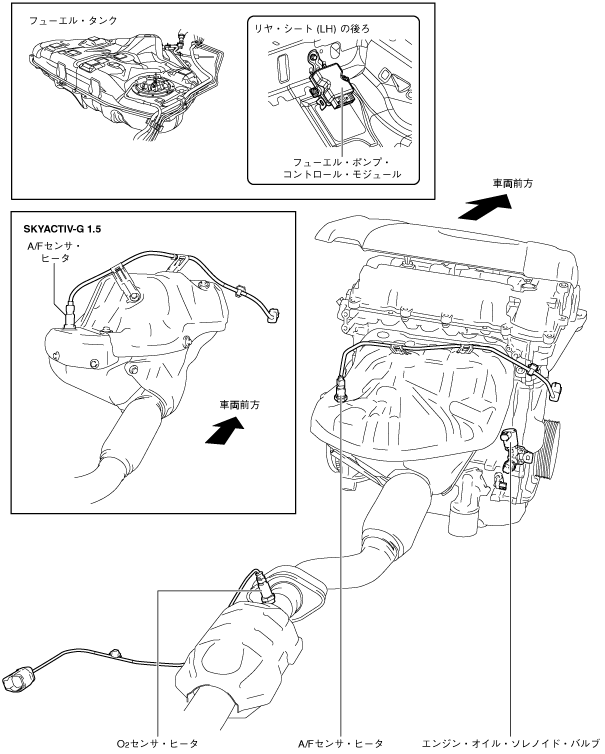 フューエル・タンク

リヤ・シート (LH) の後ろ

フューエル・ポンプ・コントロール・モジュール

車両前方

SKYACTIV-G 1.5

A/Fセンサ・ヒータ

車両前方

$O_2$センサ・ヒータ

A/Fセンサ・ヒータ

エンジン・オイル・ソレノイド・バルブ