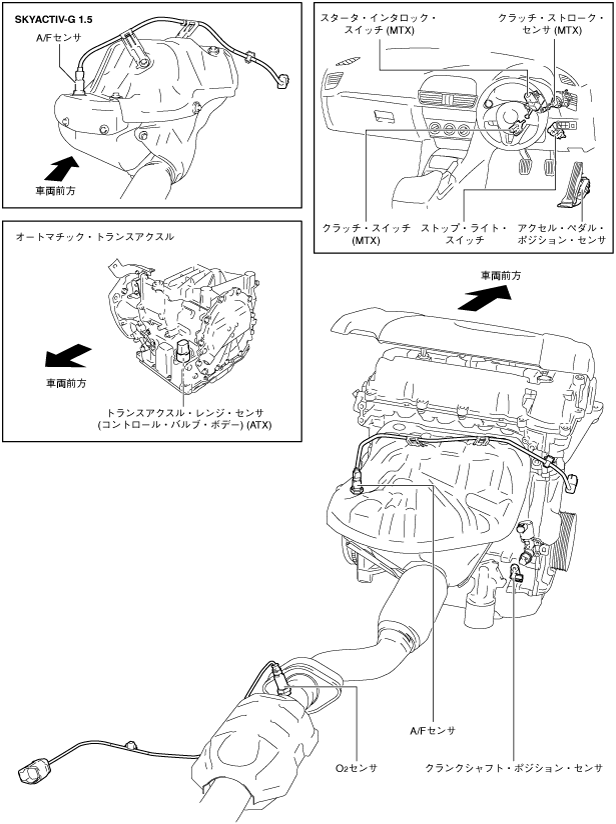 SKYACTIV-G 1.5

A/Fセンサ

車両前方

スタータ・インタロック・スイッチ (MTX)

クラッチ・ストローク・センサ (MTX)

クラッチ・スイッチ (MTX)

ストップ・ライト・スイッチ

アクセル・ペダル・ポジション・センサ

オートマチック・トランスアクスル

車両前方

トランスアクスル・レンジ・センサ (コントロール・バルブ・ボデー) (ATX)

車両前方

A/Fセンサ

$O_2$センサ

クランクシャフト・ポジション・センサ