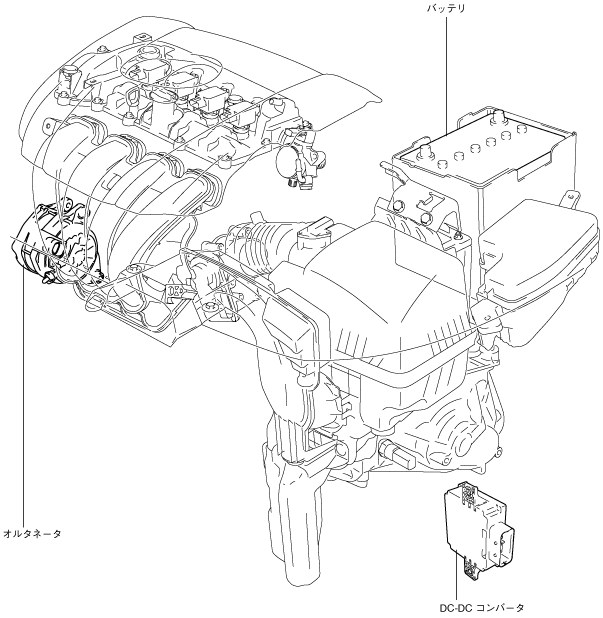 バッテリ

オルタネータ

DC-DC コンバータ