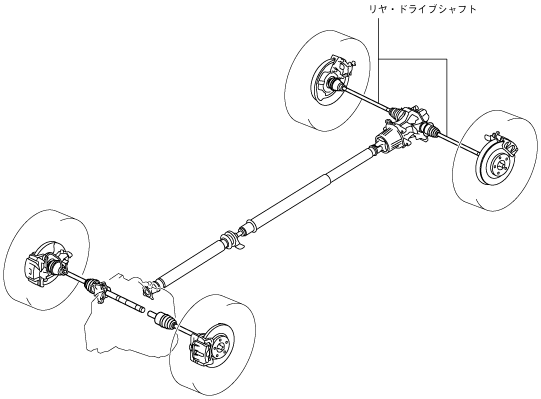 リヤ・ドライブシャフト