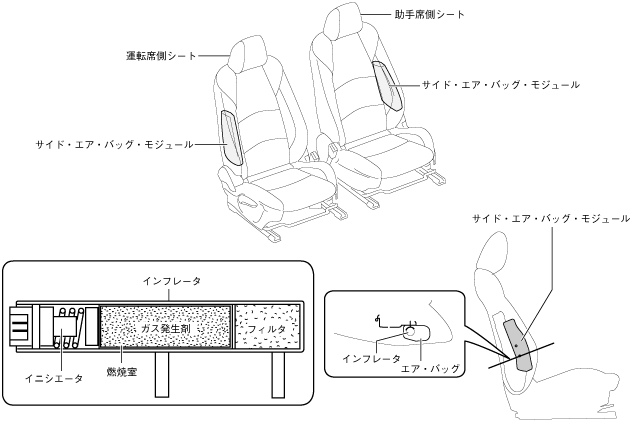 助手席側シート

運転席側シート

サイド・エア・バッグ・モジュール

サイド・エア・バッグ・モジュール

サイド・エア・バッグ・モジュール

インフレータ

ガス発生剤

フィルタ

イニシエータ

燃焼室

インフレータ

エア・バッグ