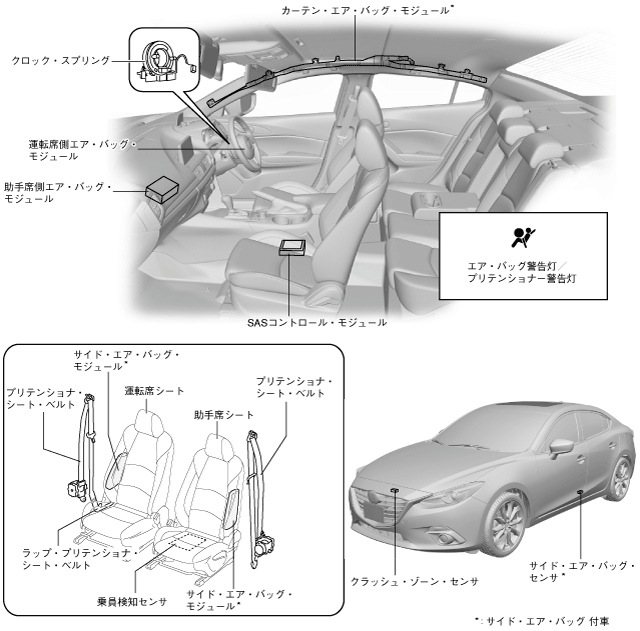 カーテン・エア・バッグ・モジュール*

クロック・スプリング

運転席側エア・バッグ・モジュール

助手席側エア・バッグ・モジュール

エア・バッグ警告灯／プリテンショナー警告灯

SASコントロール・モジュール

サイド・エア・バッグ・モジュール*

プリテンショナ・シート・ベルト

運転席シート

助手席シート

プリテンショナ・シート・ベルト

ラップ・プリテンショナ・シート・ベルト

乗員検知センサ

サイド・エア・バッグ・モジュール*

クラッシュ・ゾーン・センサ

サイド・エア・バッグ・センサ*

*: サイド・エア・バッグ 付車