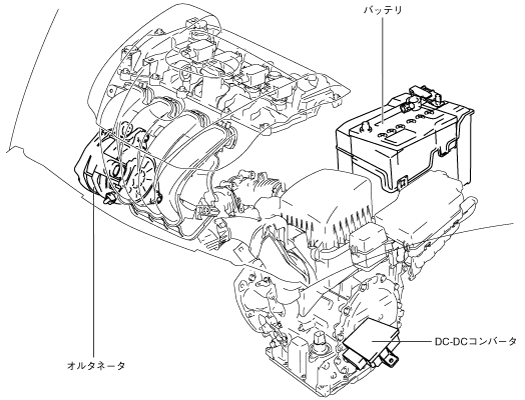 バッテリ

DC-DCコンバータ

オルタネータ