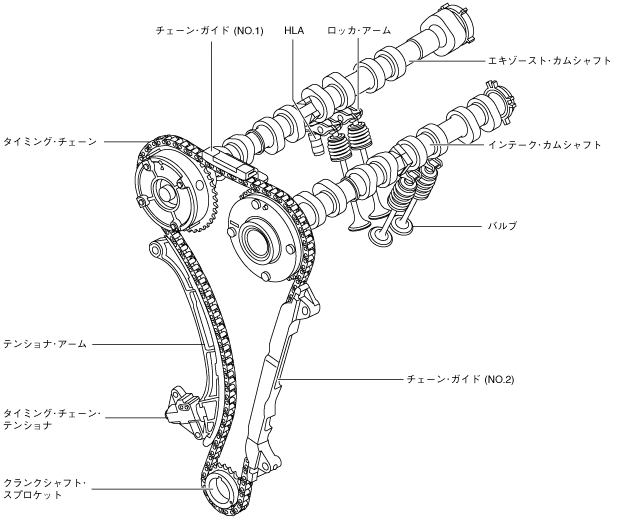 チェーン·ガイド (NO.1)

HLA

ロッカ·アーム

エキゾースト·カムシャフト

タイミング·チェーン

インテーク·カムシャフト

バルブ

テンショナ·アーム

チェーン·ガイド (NO.2)

タイミング·チェーン·テンショナ

クランクシャフト·スプロケット