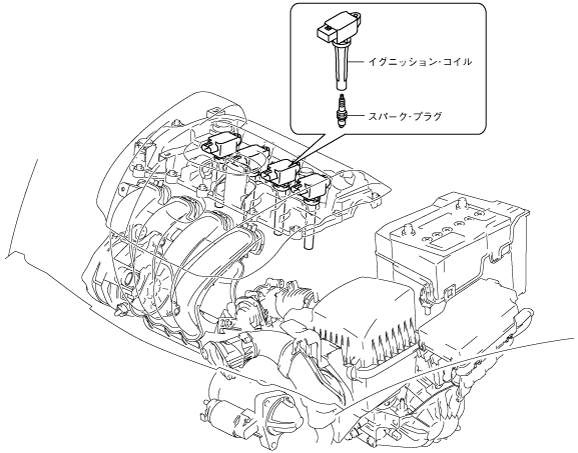 イグニッション･コイル

スパーク･プラグ