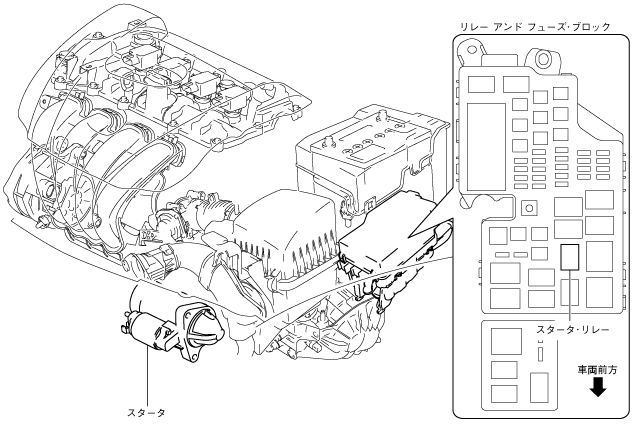 リレー アンド フューズ・ブロック

スタータ・リレー

車両前方

スタータ