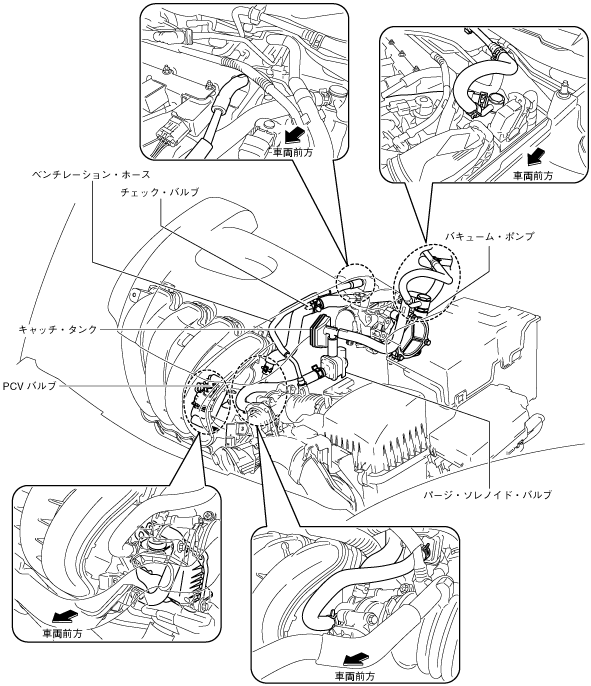 車両前方

車両前方

ベンチレーション・ホース

チェック・バルブ

バキューム・ポンプ

キャッチ・タンク

PCV バルブ

パージ・ソレノイド・バルブ

車両前方

車両前方