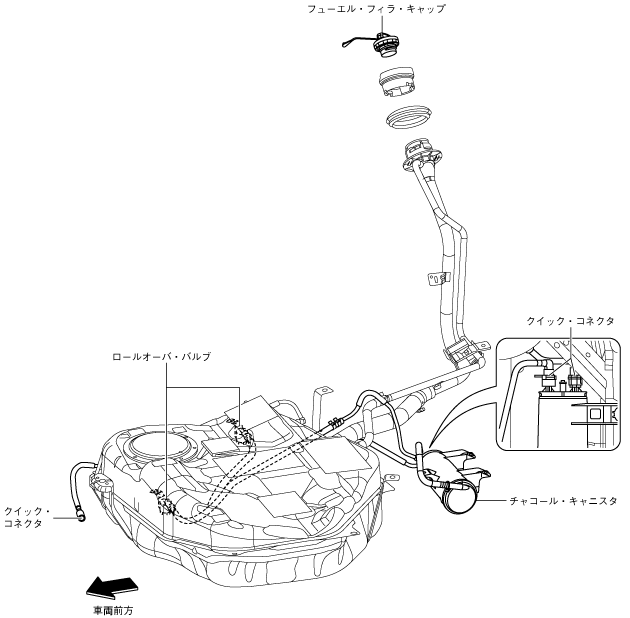 フューエル・フィラ・キャップ

クイック・コネクタ

ロールオーバ・バルブ

クイック・コネクタ

チャコール・キャニスタ

車両前方