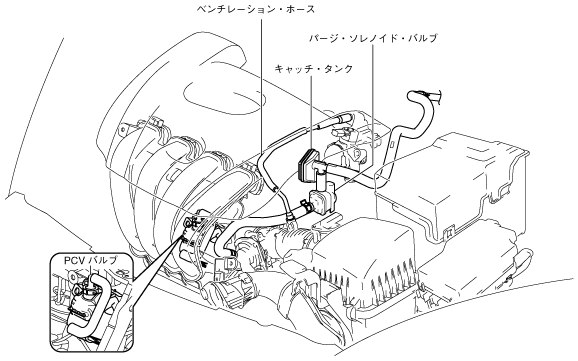 ベンチレーション・ホース

パージ・ソレノイド・バルブ

キャッチ・タンク

PCV バルブ