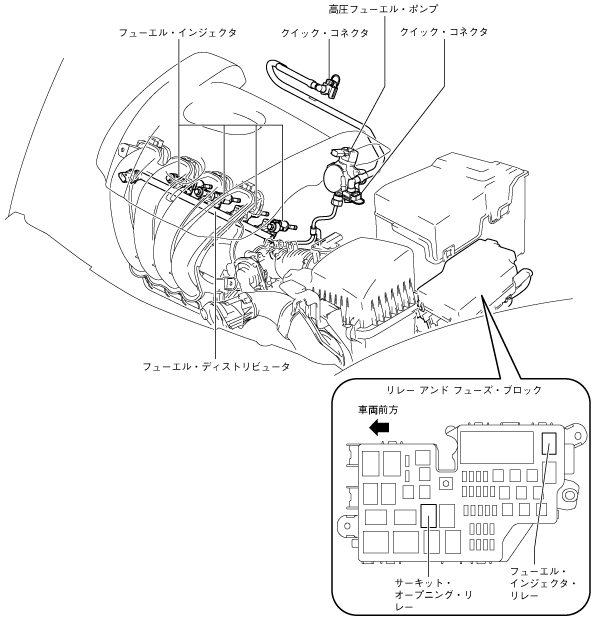 高圧フューエル・ポンプ

フューエル・インジェクタ

クイック・コネクタ

クイック・コネクタ

フューエル・ディストリビュータ

リレー アンド フューズ・ブロック

車両前方

サーキット・オープニング・リレー

フューエル・インジェクタ・リレー