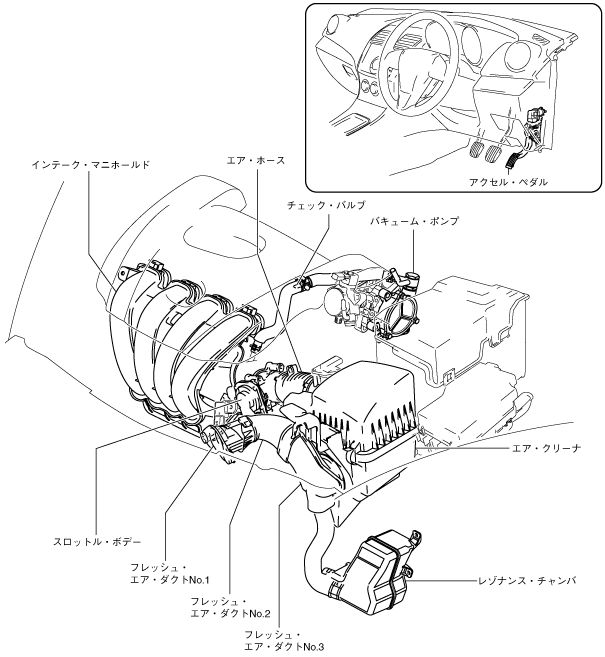 アクセル・ペダル

インテーク・マニホールド

エア・ホース

チェック・バルブ

バキューム・ポンプ

エア・クリーナ

スロットル・ボデー

フレッシュ・
エア・ダクトNo.1

フレッシュ・
エア・ダクトNo.2

フレッシュ・
エア・ダクトNo.3

レゾナンス・チャンバ