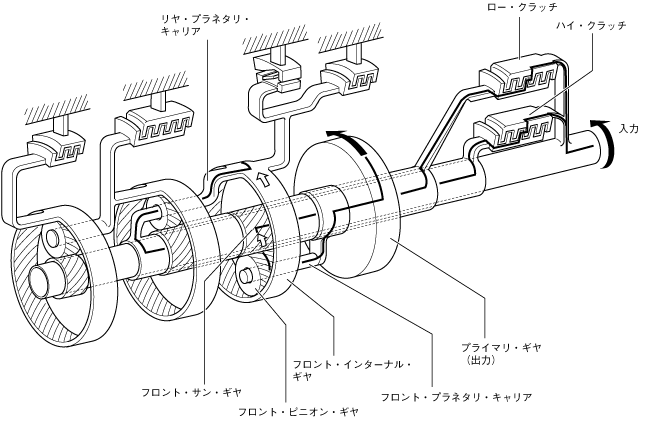 リヤ・プラネタリ・キャリア

ロー・クラッチ

ハイ・クラッチ

入力

プライマリ・ギヤ（出力）

フロント・インターナル・ギヤ

フロント・サン・ギヤ

フロント・プラネタリ・キャリア

フロント・ピニオン・ギヤ