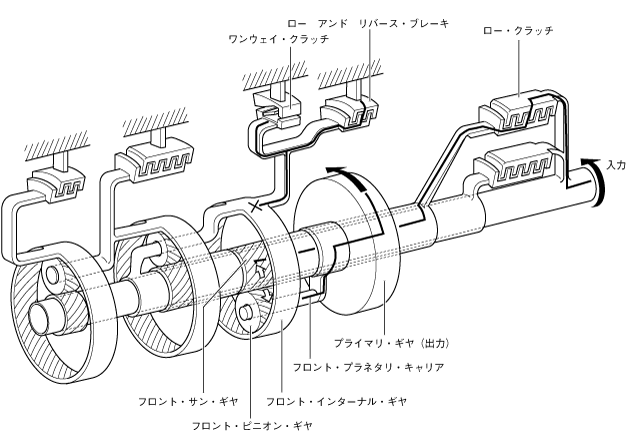 ロー　アンド　リバース・ブレーキ
ワンウェイ・クラッチ
ロー・クラッチ
入力
プライマリ・ギヤ（出力）
フロント・プラネタリ・キャリア
フロント・サン・ギヤ
フロント・インターナル・ギヤ
フロント・ピニオン・ギヤ