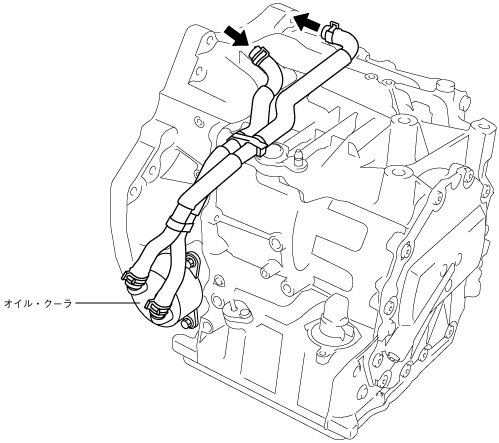 オイル・クーラ