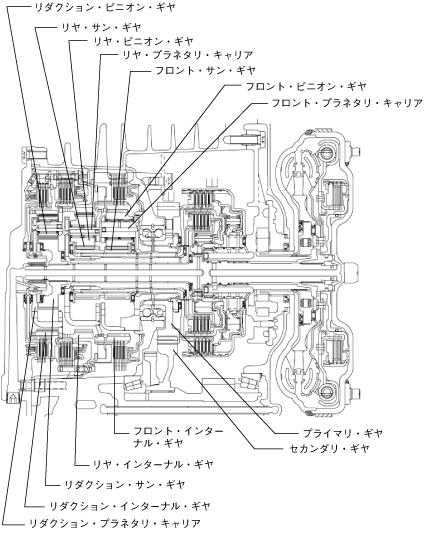 リダクション・ピニオン・ギヤ
リヤ・サン・ギヤ
リヤ・ピニオン・ギヤ
リヤ・プラネタリ・キャリア
フロント・サン・ギヤ
フロント・ピニオン・ギヤ
フロント・プラネタリ・キャリア

フロント・インターナル・ギヤ
プライマリ・ギヤ
セカンダリ・ギヤ
リヤ・インターナル・ギヤ
リダクション・サン・ギヤ
リダクション・インターナル・ギヤ
リダクション・プラネタリ・キャリア