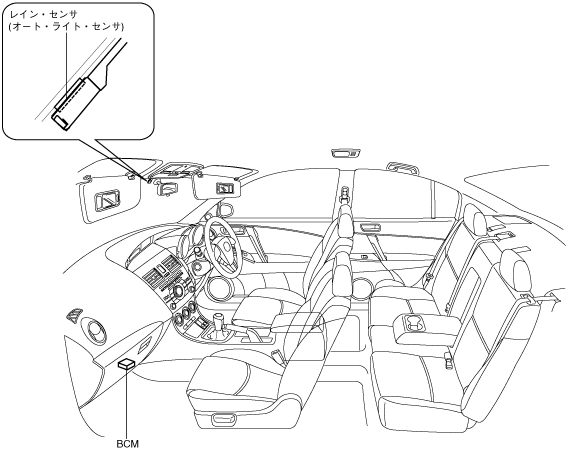 レイン・センサ
(オート・ライト・センサ)

BCM