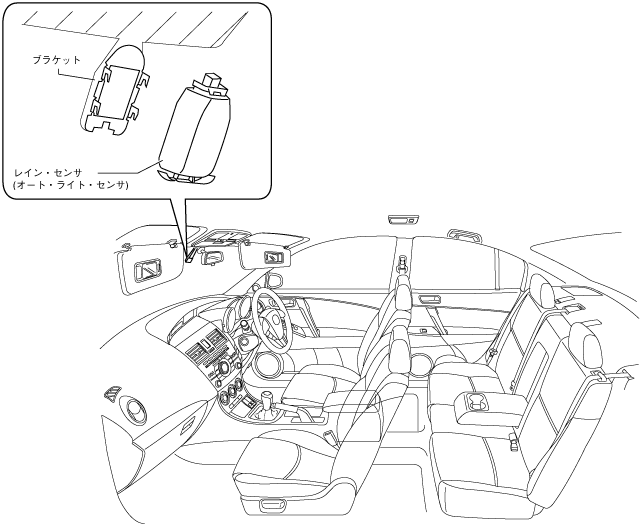 ブラケット

レイン・センサ
(オート・ライト・センサ)