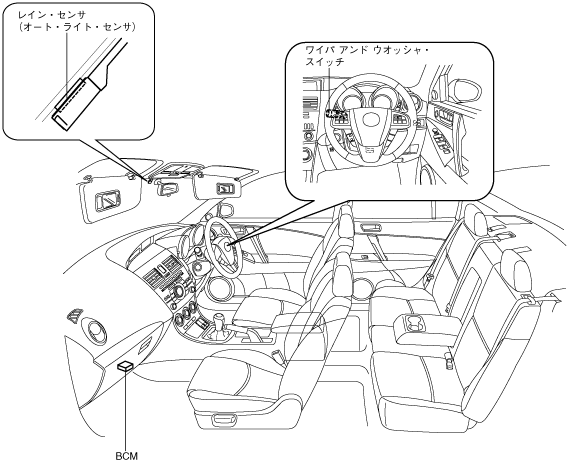 レイン・センサ
(オート・ライト・センサ)

ワイパ アンド ウオッシャ・スイッチ

BCM