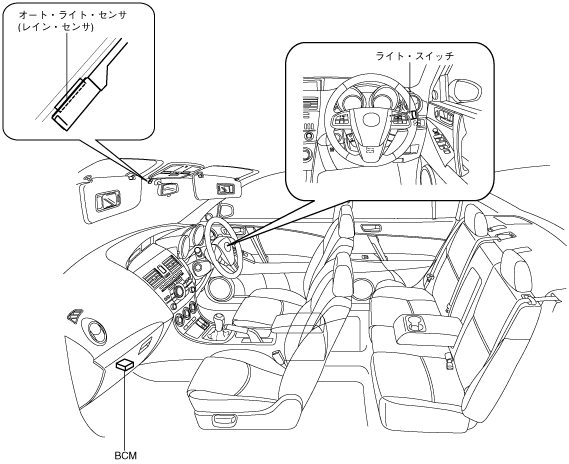 オート・ライト・センサ
(レイン・センサ)

ライト・スイッチ

BCM