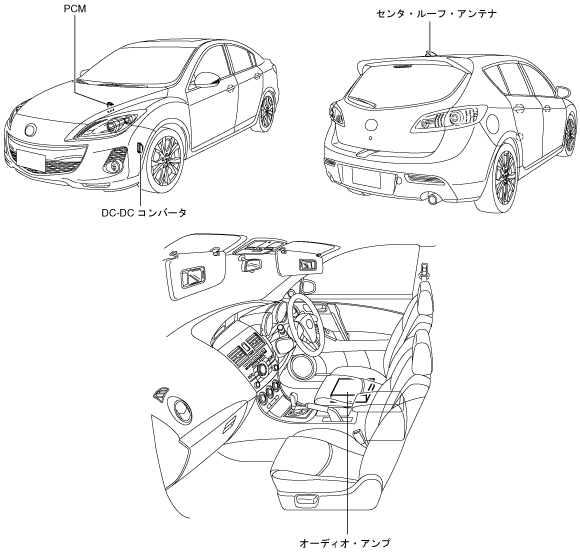 PCM

センタ・ルーフ・アンテナ

DC-DC コンバータ

オーディオ・アンプ