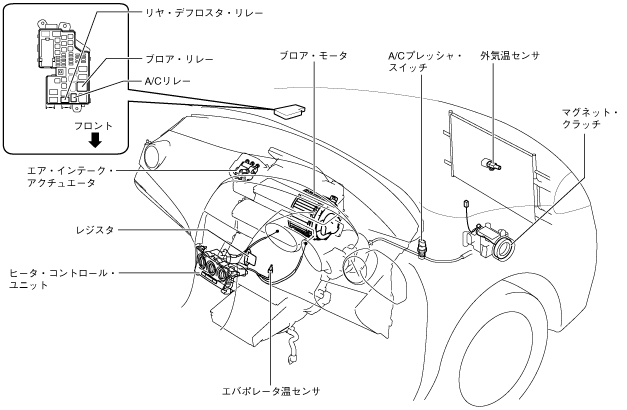 リヤ・デフロスタ・リレー

ブロア・リレー

A/Cリレー

フロント

ブロア・モータ

A/Cプレッシャ・スイッチ

外気温センサ

マグネット・クラッチ

エア・インテーク・アクチュエータ

レジスタ

ヒータ・コントロール・ユニット

エバポレータ温センサ