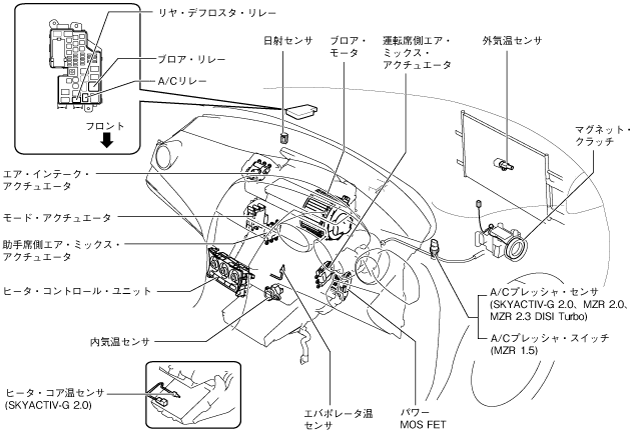 リヤ・デフロスタ・リレー

ブロア・リレー

A/Cリレー

フロント

日射センサ

ブロア・モータ

運転席側エア・ミックス・アクチュエータ

外気温センサ

マグネット・クラッチ

エア・インテーク・アクチュエータ

モード・アクチュエータ

助手席側エア・ミックス・アクチュエータ

ヒータ・コントロール・ユニット

内気温センサ

ヒータ・コア温センサ (SKYACTIV-G 2.0)

エバポレータ温センサ

パワー MOS FET

A/Cプレッシャ・センサ (SKYACTIV-G 2.0、MZR 2.0、MZR 2.3 DISI Turbo)

A/Cプレッシャ・スイッチ (MZR 1.5)