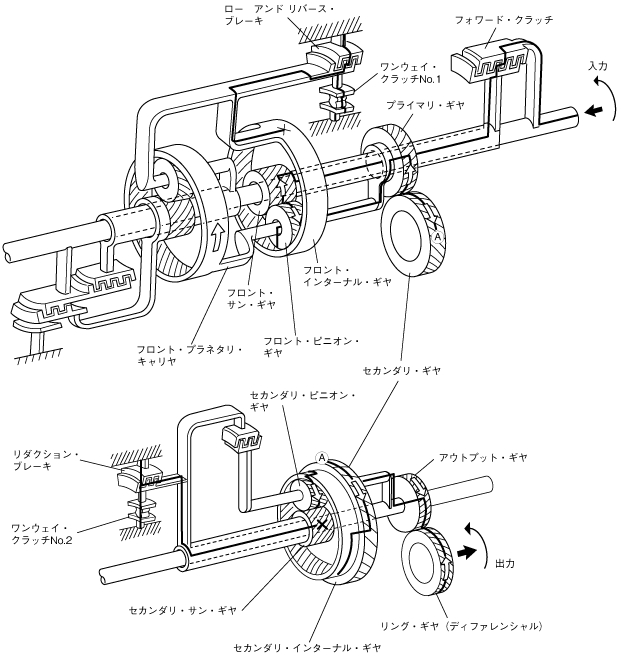 ロー アンド リバース・ブレーキ

フォワード・クラッチ

ワンウェイ・クラッチNo.1

入力

プライマリ・ギヤ

A

フロント・インターナル・ギヤ

フロント・サン・ギヤ

フロント・ピニオン・ギヤ

フロント・プラネタリ・キャリヤ

セカンダリ・ギヤ

セカンダリ・ピニオン・ギヤ

リダクション・ブレーキ

A

アウトプット・ギヤ

ワンウェイ・クラッチNo.2

出力

セカンダリ・サン・ギヤ

リング・ギヤ（ディファレンシャル）

セカンダリ・インターナル・ギヤ