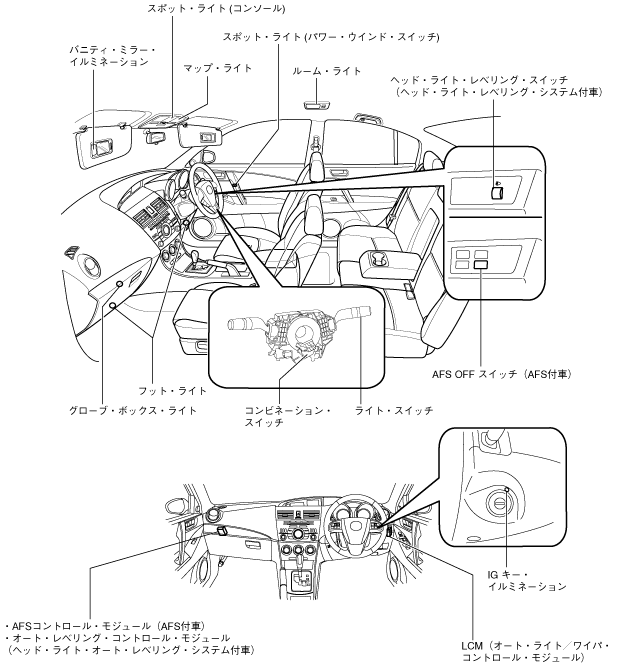 スポット・ライト (コンソール)

スポット・ライト (パワー・ウインド・スイッチ)

バニティ・ミラー・イルミネーション

マップ・ライト

ルーム・ライト

ヘッド・ライト・レベリング・スイッチ（ヘッド・ライト・レベリング・システム付車）

AFS OFF スイッチ（AFS付車）

フット・ライト

グローブ・ボックス・ライト

コンビネーション・スイッチ

ライト・スイッチ

IG キー・イルミネーション

・AFSコントロール・モジュール（AFS付車）
・オート・レベリング・コントロール・モジュール（ヘッド・ライト・オート・レベリング・システム付車）

LCM（オート・ライト／ワイパ・コントロール・モジュール）