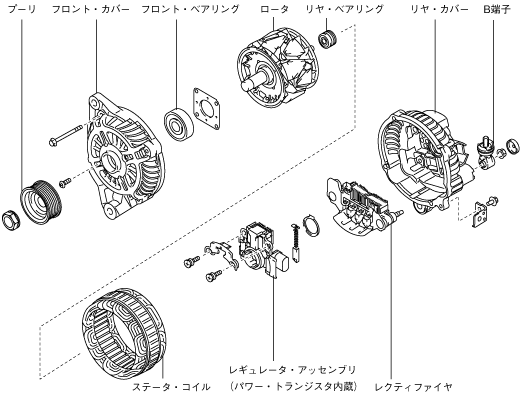 プーリ

フロント・カバー

フロント・ベアリング

ロータ

リヤ・ベアリング

リヤ・カバー

B端子

ステータ・コイル

レギュレータ・アッセンブリ
(パワー・トランジスタ内蔵)

レクティファイヤ