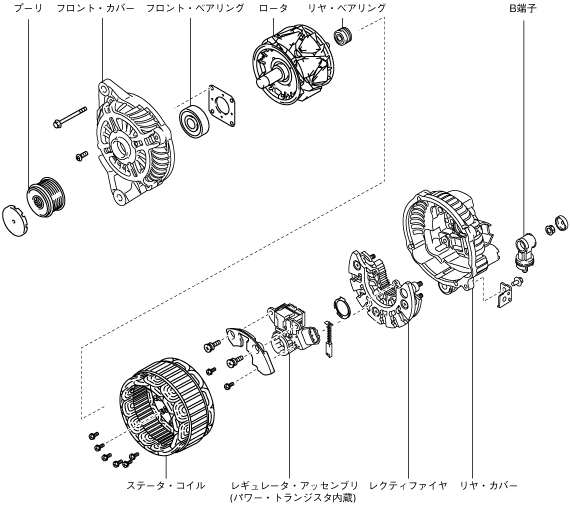 プーリ
フロント・カバー
フロント・ベアリング
ロータ
リヤ・ベアリング
B端子
ステータ・コイル
レギュレータ・アッセンブリ
(パワー・トランジスタ内蔵)
レクティファイヤ
リヤ・カバー