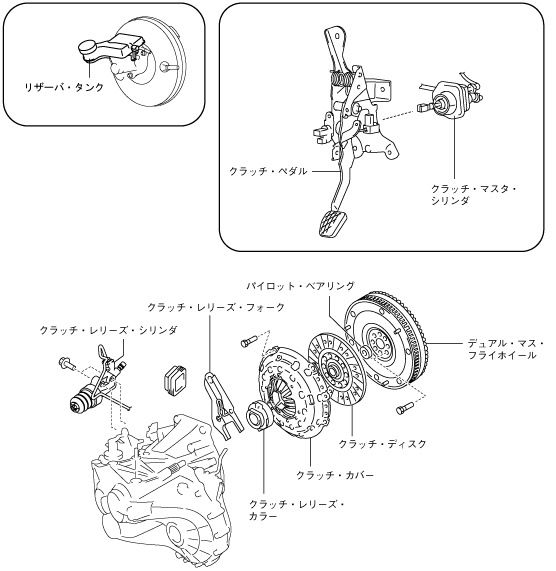 リザーバ・タンク

クラッチ・ペダル

クラッチ・マスタ・シリンダ

パイロット・ベアリング

クラッチ・レリーズ・フォーク

クラッチ・レリーズ・シリンダ

デュアル・マス・フライホイール

クラッチ・ディスク

クラッチ・カバー

クラッチ・レリーズ・カラー