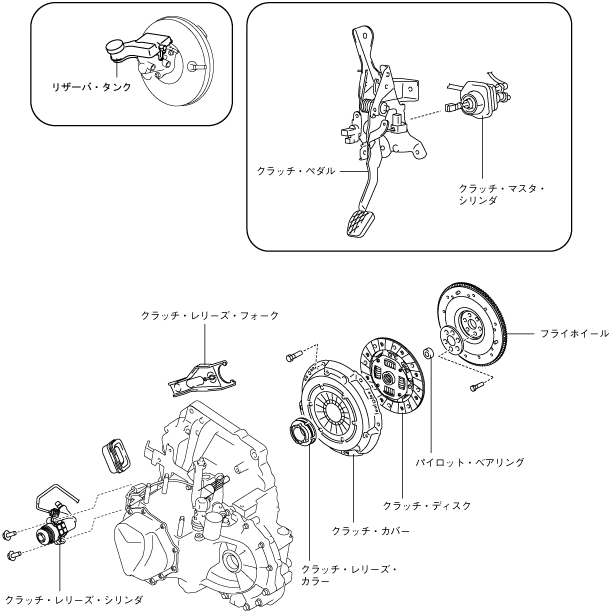 リザーバ・タンク

クラッチ・ペダル

クラッチ・マスタ・シリンダ

クラッチ・レリーズ・フォーク

フライホイール

パイロット・ベアリング

クラッチ・ディスク

クラッチ・カバー

クラッチ・レリーズ・カラー

クラッチ・レリーズ・シリンダ