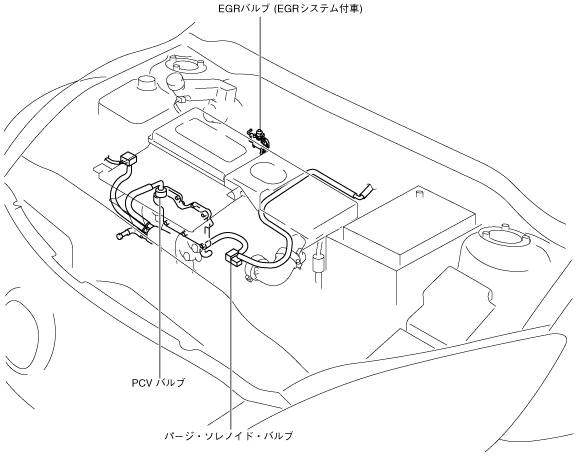 EGRバルブ (EGRシステム付車)

PCV バルブ

パージ・ソレノイド・バルブ