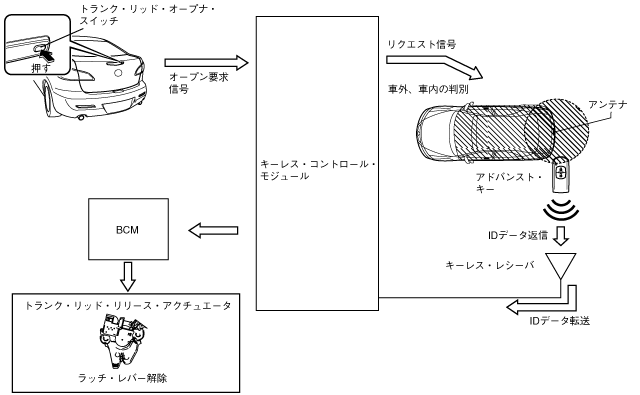 トランク・リッド・オープナ・スイッチ

押す

オープン要求信号

キーレス・コントロール・モジュール

リクエスト信号

車外、車内の判別

アンテナ

アドバンスト・キー

IDデータ返信

キーレス・レシーバ

IDデータ転送

BCM

トランク・リッド・リリース・アクチュエータ

ラッチ・レバー解除