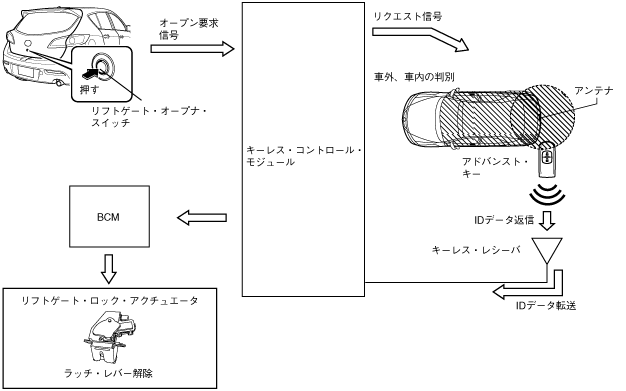 押す

リフトゲート・オープナ・スイッチ

オープン要求信号

キーレス・コントロール・モジュール

リクエスト信号

車外、車内の判別

アンテナ

アドバンスト・キー

IDデータ返信

キーレス・レシーバ

IDデータ転送

BCM

リフトゲート・ロック・アクチュエータ

ラッチ・レバー解除