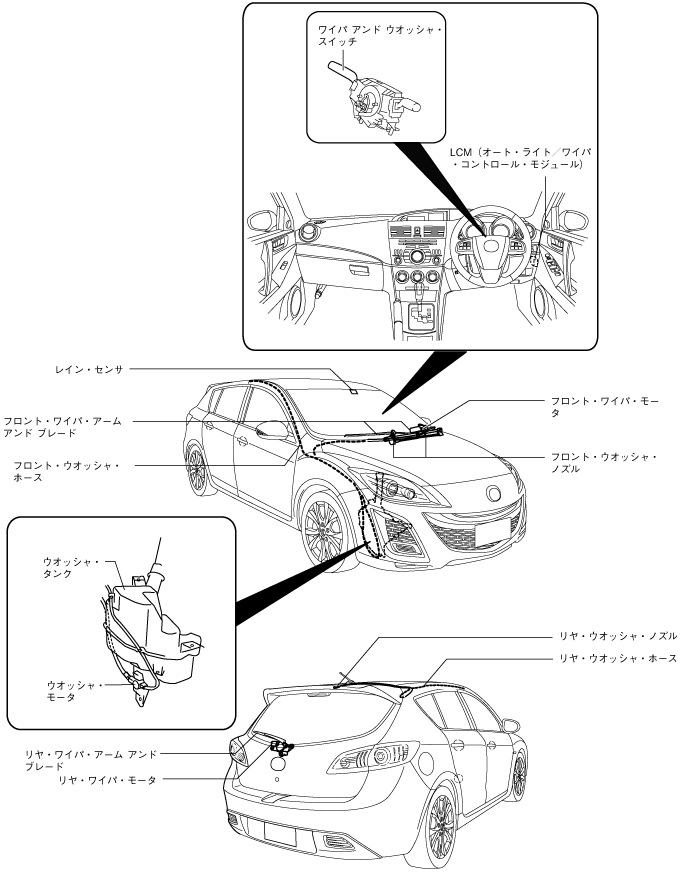 ワイパ アンド ウオッシャ・スイッチ

LCM（オート・ライト／ワイパ・コントロール・モジュール）

レイン・センサ

フロント・ワイパ・アーム アンド ブレード

フロント・ウオッシャ・ホース

フロント・ワイパ・モータ

フロント・ウオッシャ・ノズル

ウオッシャ・タンク

ウオッシャ・モータ

リヤ・ウオッシャ・ノズル

リヤ・ウオッシャ・ホース

リヤ・ワイパ・アーム アンド ブレード

リヤ・ワイパ・モータ