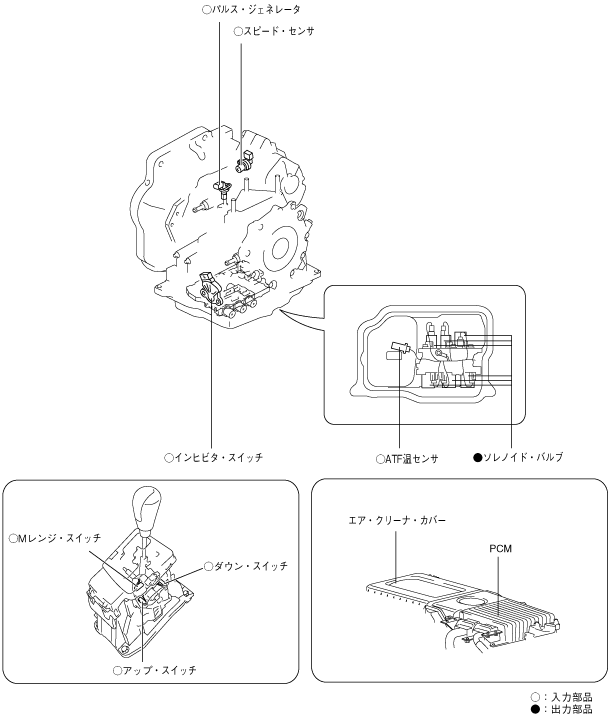 ○パルス・ジェネレータ

○スピード・センサ

○インヒビタ・スイッチ

○ATF温センサ

●ソレノイド・バルブ

○Mレンジ・スイッチ

○ダウン・スイッチ

○アップ・スイッチ

エア・クリーナ・カバー

PCM

○：入力部品
●：出力部品