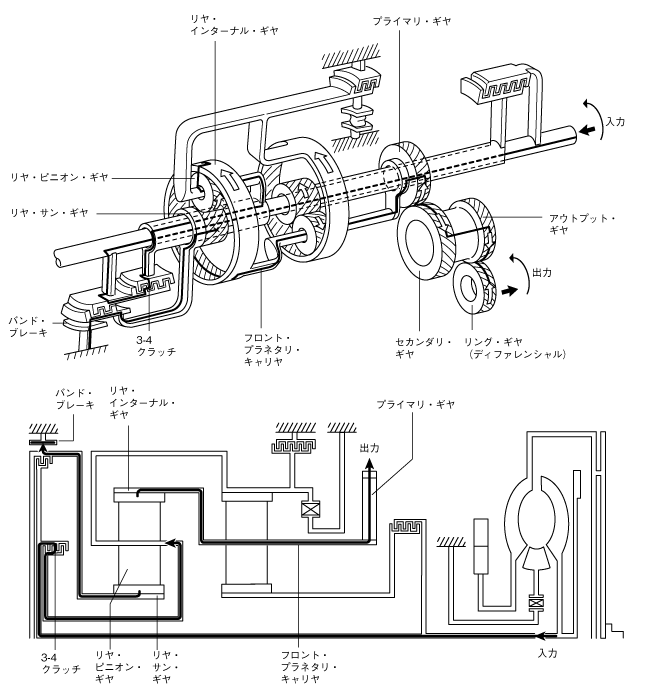 リヤ・インターナル・ギヤ

プライマリ・ギヤ

入力

リヤ・ピニオン・ギヤ

リヤ・サン・ギヤ

アウトプット・ギヤ

出力

バンド・ブレーキ

3-4 クラッチ

フロント・プラネタリ・キャリヤ

セカンダリ・ギヤ

リング・ギヤ（ディファレンシャル）

バンド・ブレーキ

リヤ・インターナル・ギヤ

プライマリ・ギヤ

出力

3-4 クラッチ

リヤ・ピニオン・ギヤ

リヤ・サン・ギヤ

フロント・プラネタリ・キャリヤ

入力