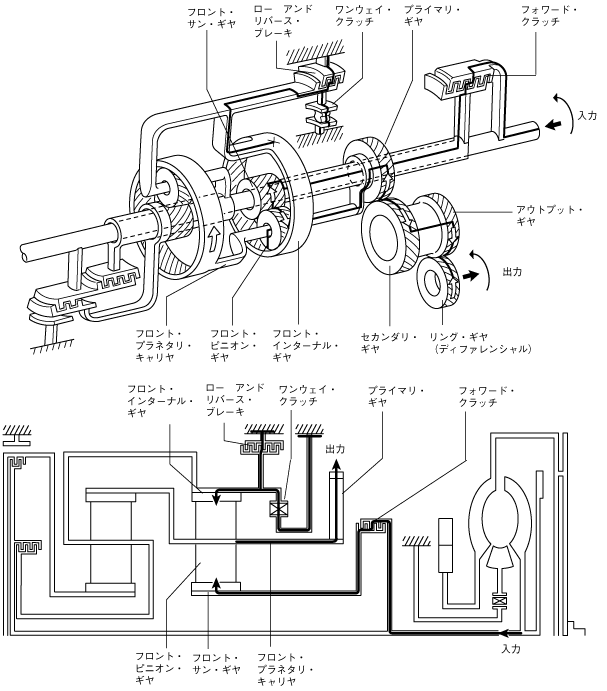 フロント・サン・ギヤ

ロー アンド リバース・ブレーキ

ワンウェイ・クラッチ

プライマリ・ギヤ

フォワード・クラッチ

入力

アウトプット・ギヤ

出力

フロント・プラネタリ・キャリヤ

フロント・ピニオン・ギヤ

フロント・インターナル・ギヤ

セカンダリ・ギヤ

リング・ギヤ（ディファレンシャル）

フロント・インターナル・ギヤ

ロー アンド リバース・ブレーキ

ワンウェイ・クラッチ

プライマリ・ギヤ

フォワード・クラッチ

出力

入力

フロント・ピニオン・ギヤ

フロント・サン・ギヤ

フロント・プラネタリ・キャリヤ