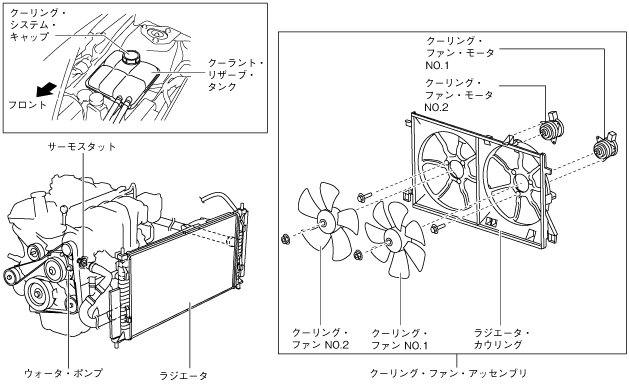 クーリング・システム・キャップ

クーラント・リザーブ・タンク

フロント

サーモスタット

ウォータ・ポンプ

ラジエータ

クーリング・ファン・モータ NO.1

クーリング・ファン・モータ NO.2

クーリング・ファン NO.2

クーリング・ファン NO.1

ラジエータ・カウリング

クーリング・ファン・アッセンブリ